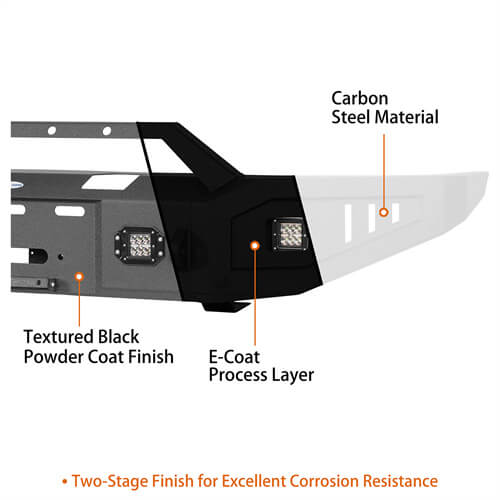 Carbon Steel Material

Textured Black Powder Coat Finish

E-Coat Process Layer

• Two-Stage Finish for Excellent Corrosion Resistance