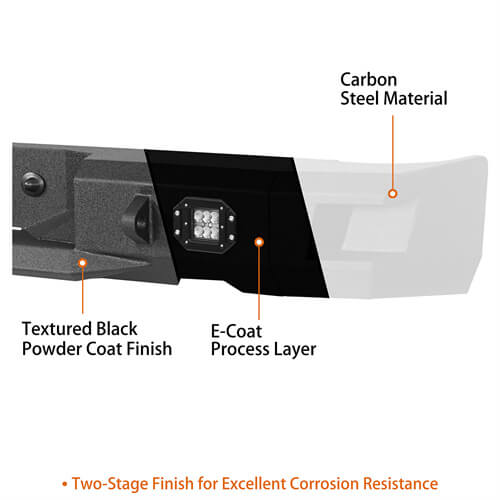 Carbon
Steel Material

Textured Black
Powder Coat Finish

E-Coat
Process Layer

• Two-Stage Finish for Excellent Corrosion Resistance