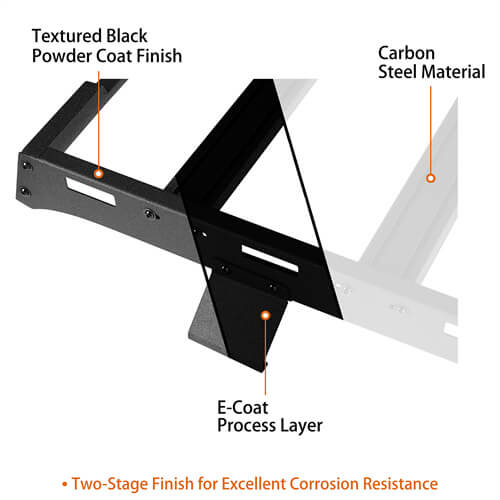 Textured Black Powder Coat Finish

Carbon Steel Material

E-Coat Process Layer

• Two-Stage Finish for Excellent Corrosion Resistance