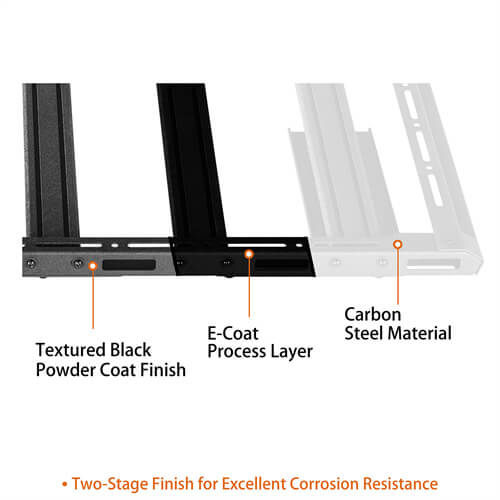 Textured Black Powder Coat Finish

E-Coat Process Layer

Carbon Steel Material

• Two-Stage Finish for Excellent Corrosion Resistance