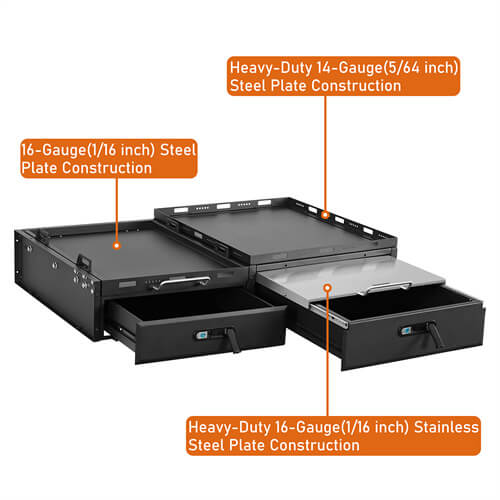 Heavy-Duty 14-Gauge(5/64 inch) Steel Plate Construction

16-Gauge(1/16 inch) Steel Plate Construction

Heavy-Duty 16-Gauge(1/16 inch) Stainless Steel Plate Construction