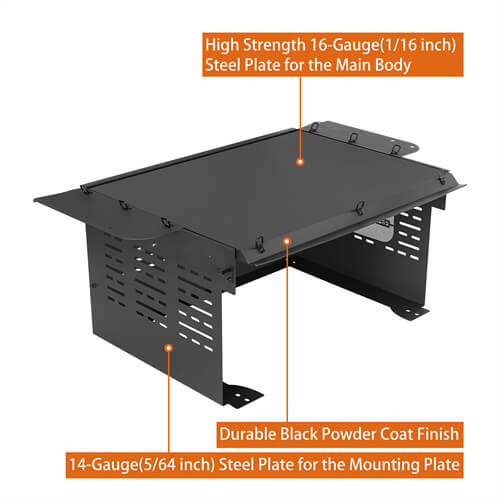 High Strength 16-Gauge(1/16 inch)
Steel Plate for the Main Body

Durable Black Powder Coat Finish

14-Gauge(5/64 inch) Steel Plate for the Mounting Plate