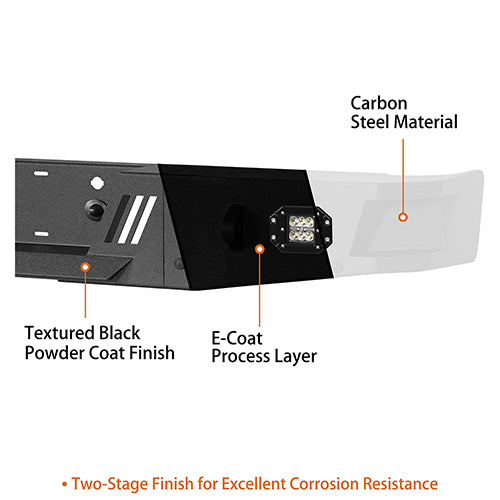 Carbon
Steel Material

Textured Black
Powder Coat Finish

E-Coat
Process Layer

• Two-Stage Finish for Excellent Corrosion Resistance