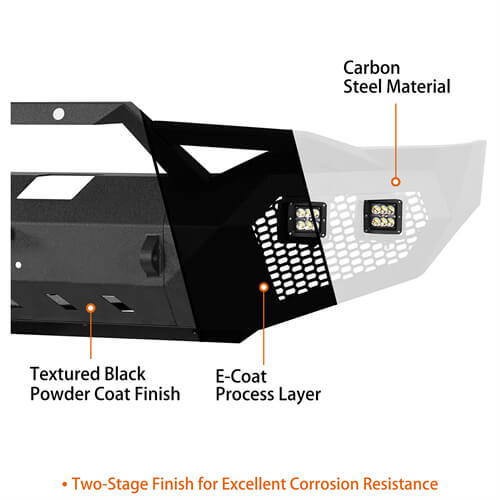 Carbon
Steel Material

Textured Black
Powder Coat Finish

E-Coat
Process Layer

• Two-Stage Finish for Excellent Corrosion Resistance