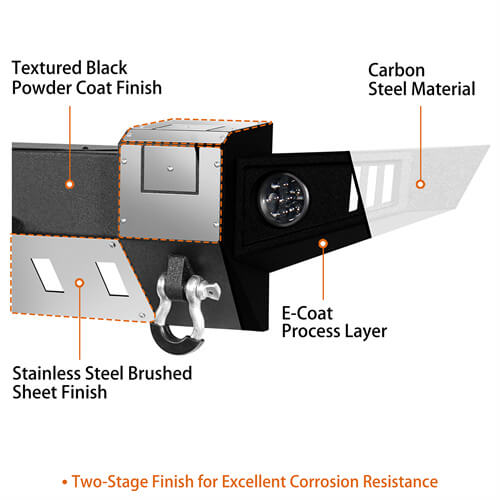 Textured Black Powder Coat Finish

Carbon Steel Material

E-Coat Process Layer

Stainless Steel Brushed Sheet Finish

• Two-Stage Finish for Excellent Corrosion Resistance