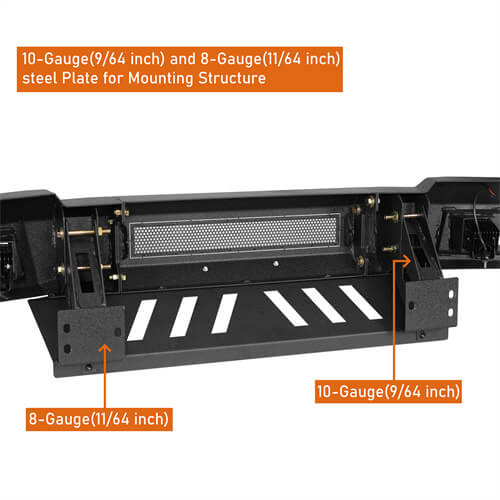 10-Gauge(9/64 inch) and 8-Gauge(11/64 inch) steel Plate for Mounting Structure

10-Gauge(9/64 inch)

8-Gauge(11/64 inch)