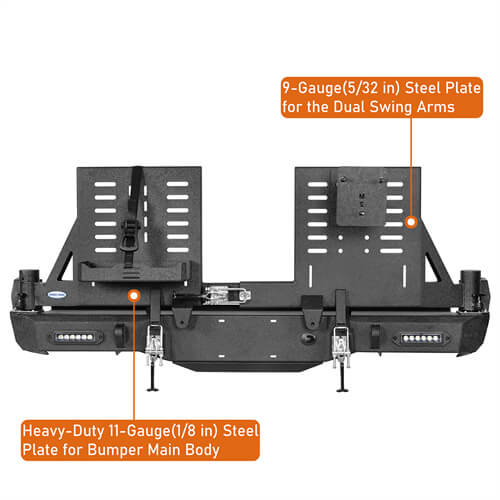 9-Gauge(5/32 in) Steel Plate for the Dual Swing Arms

Heavy-Duty 11-Gauge(1/8 in) Steel Plate for Bumper Main Body