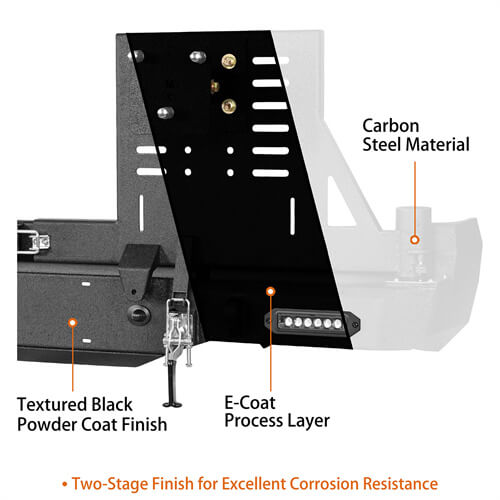 Carbon
Steel Material

Textured Black
Powder Coat Finish

E-Coat
Process Layer

• Two-Stage Finish for Excellent Corrosion Resistance