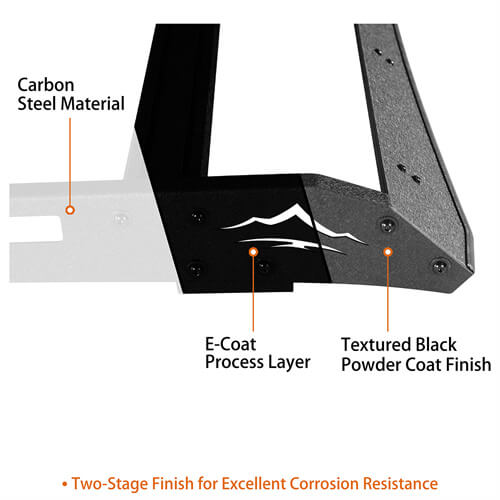 Carbon
Steel Material

E-Coat
Process Layer

Textured Black
Powder Coat Finish

• Two-Stage Finish for Excellent Corrosion Resistance