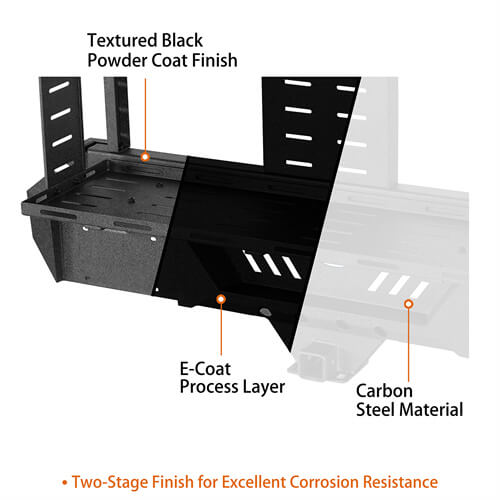 Textured Black Powder Coat Finish

E-Coat Process Layer

Carbon Steel Material

• Two-Stage Finish for Excellent Corrosion Resistance