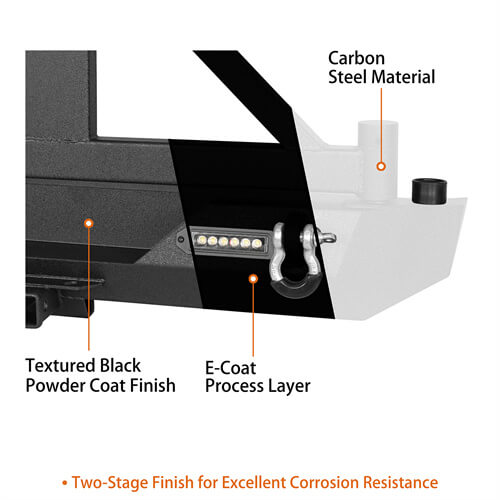 Carbon
Steel Material

Textured Black
Powder Coat Finish

E-Coat
Process Layer

• Two-Stage Finish for Excellent Corrosion Resistance