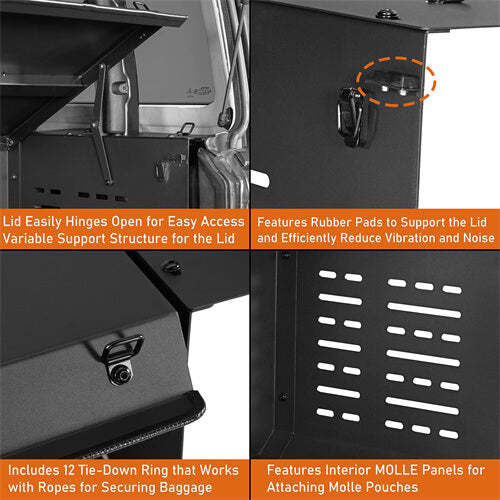 Lid Easily Hinges Open for Easy Access
Variable Support Structure for the Lid

Features Rubber Pads to Support the Lid and Efficiently Reduce Vibration and Noise

Includes 12 Tie-Down Ring that Works with Ropes for Securing Baggage

Features Interior MOLLE Panels for Attaching Molle Pouches