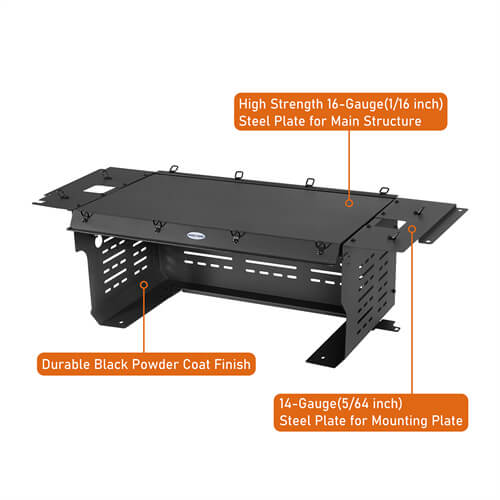 High Strength 16-Gauge(1/16 inch)
Steel Plate for Main Structure

Durable Black Powder Coat Finish

14-Gauge(5/64 inch)
Steel Plate for Mounting Plate