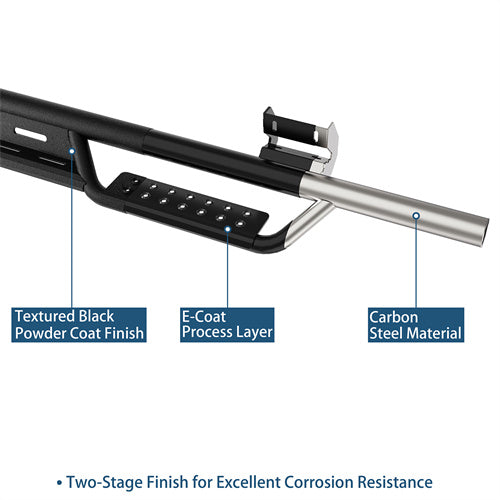 Textured Black Powder Coat Finish

E-Coat Process Layer

Carbon Steel Material

• Two-Stage Finish for Excellent Corrosion Resistance