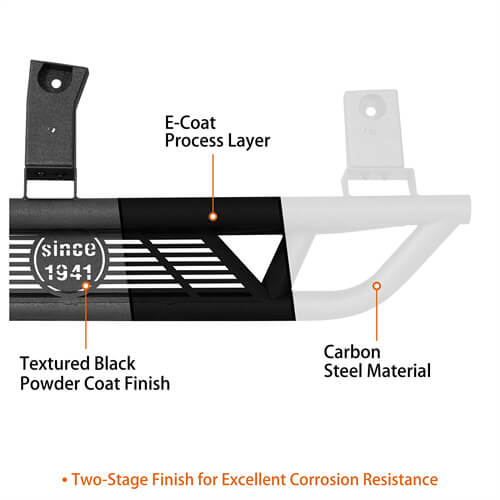 E-Coat
Process Layer

since
1941

Textured Black
Powder Coat Finish

Carbon
Steel Material

• Two-Stage Finish for Excellent Corrosion Resistance