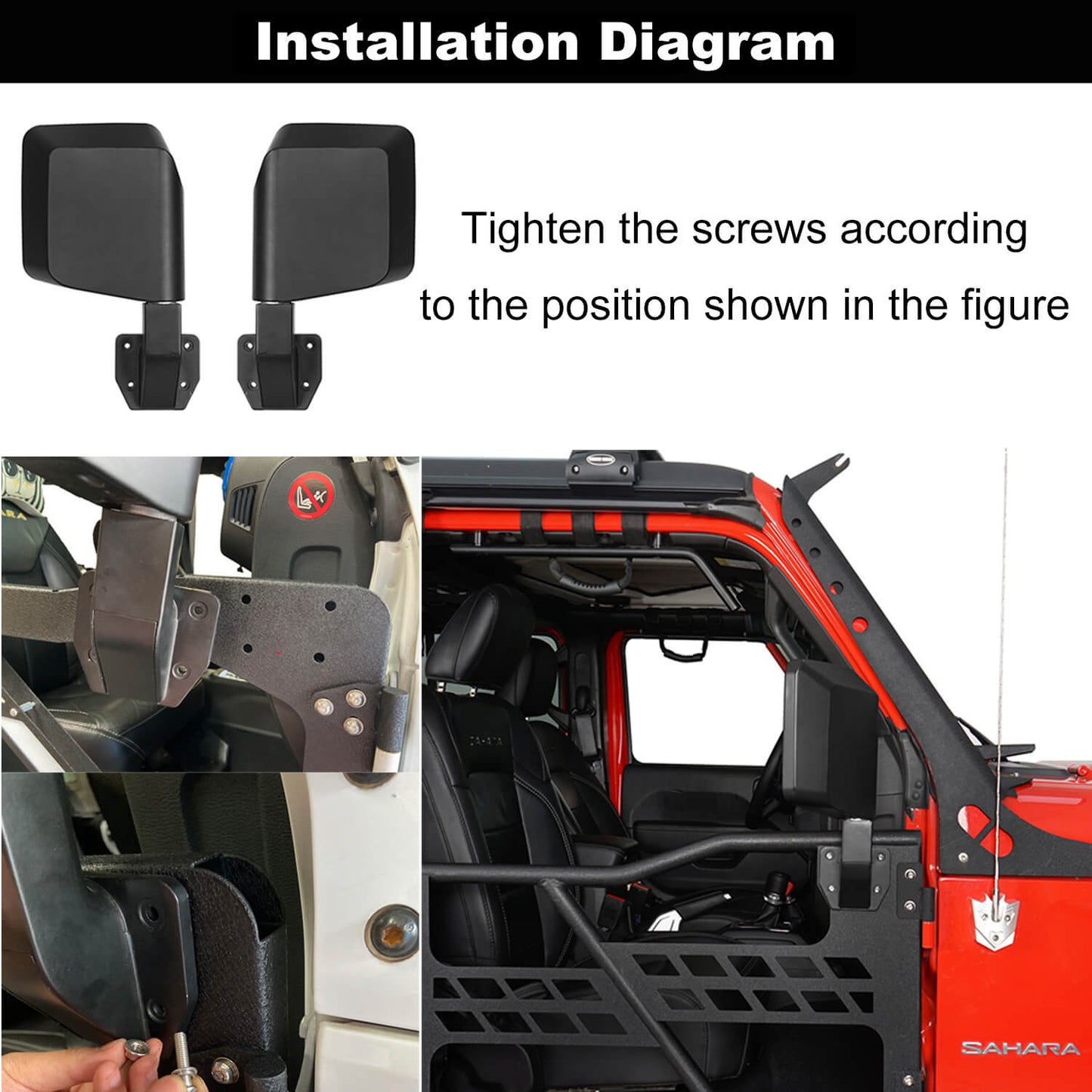 Installation Diagram

Tighten the screws according to the position shown in the figure

SAHARA