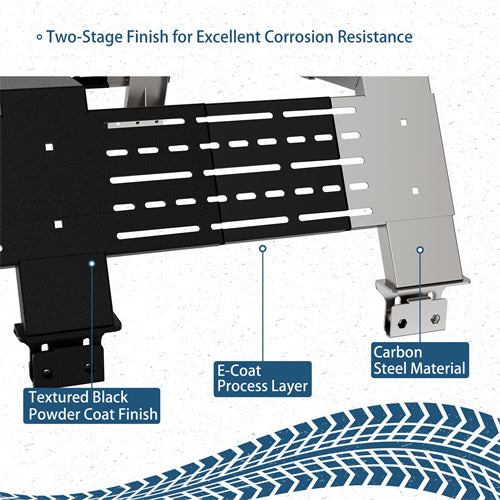 Two-Stage Finish for Excellent Corrosion Resistance

Textured Black Powder Coat Finish

E-Coat Process Layer

Carbon Steel Material