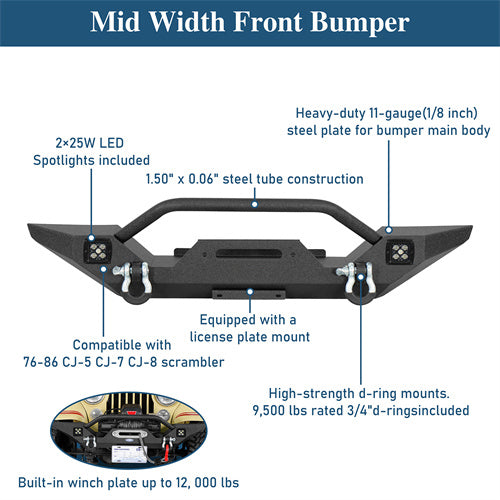 Mid Width Front Bumper

Heavy-duty 11-gauge(1/8 inch) steel plate for bumper main body

2×25W LED Spotlights included

1.50" x 0.06" steel tube construction

Equipped with a license plate mount

Compatible with 76-86 CJ-5 CJ-7 CJ-8 scrambler

High-strength d-ring mounts. 9,500 lbs rated 3/4"d-ringsincluded

Built-in winch plate up to 12, 000 lbs