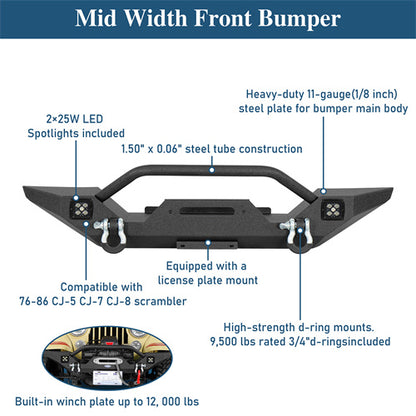 Mid Width Front Bumper

Heavy-duty 11-gauge(1/8 inch) steel plate for bumper main body

2×25W LED Spotlights included

1.50" x 0.06" steel tube construction

Equipped with a license plate mount

Compatible with 76-86 CJ-5 CJ-7 CJ-8 scrambler

High-strength d-ring mounts. 9,500 lbs rated 3/4"d-ringsincluded

Built-in winch plate up to 12, 000 lbs