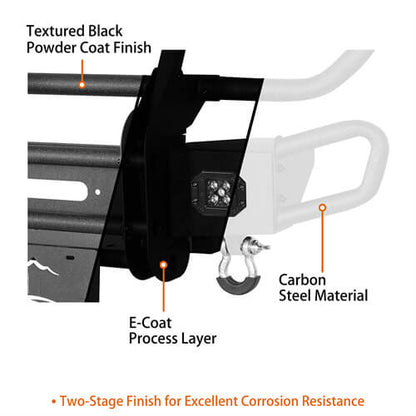 Textured Black Powder Coat Finish

Carbon Steel Material

E-Coat Process Layer

• Two-Stage Finish for Excellent Corrosion Resistance