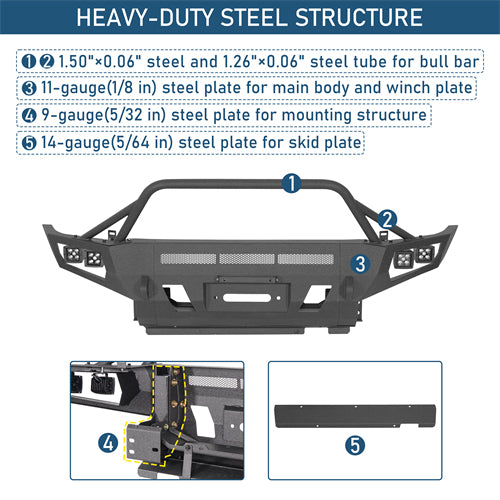 HEAVY-DUTY STEEL STRUCTURE

❶❷ 1.50"×0.06" steel and 1.26"×0.06" steel tube for bull bar

❸ 11-gauge(1/8 in) steel plate for main body and winch plate

❹ 9-gauge(5/32 in) steel plate for mounting structure

❺ 14-gauge(5/64 in) steel plate for skid plate

1

2

3

4

5