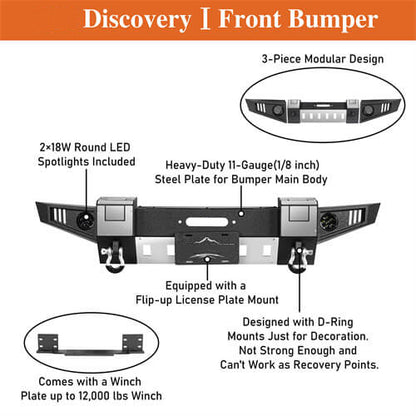 Discovery I Front Bumper

3-Piece Modular Design

2×18W Round LED Spotlights Included

Heavy-Duty 11-Gauge(1/8 inch) Steel Plate for Bumper Main Body

Equipped with a Flip-up License Plate Mount

Designed with D-Ring Mounts Just for Decoration. Not Strong Enough and Can't Work as Recovery Points.

Comes with a Winch Plate up to 12,000 lbs Winch