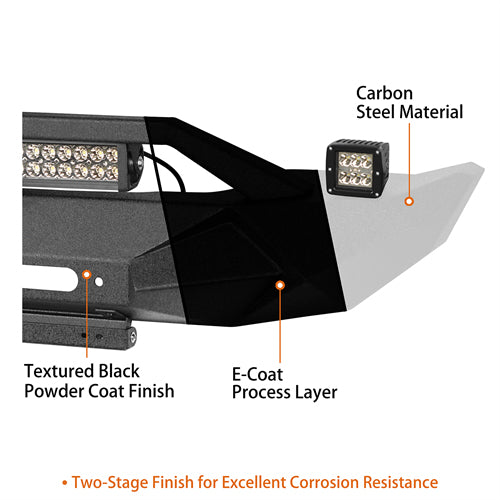 Carbon Steel Material

Textured Black Powder Coat Finish

E-Coat Process Layer

• Two-Stage Finish for Excellent Corrosion Resistance