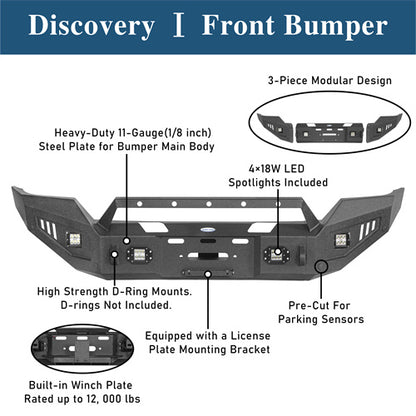 Discovery I Front Bumper

3-Piece Modular Design

Heavy-Duty 11-Gauge(1/8 inch) Steel Plate for Bumper Main Body

4×18W LED Spotlights Included

High Strength D-Ring Mounts. D-rings Not Included.

Pre-Cut For Parking Sensors

Equipped with a License Plate Mounting Bracket

Built-in Winch Plate Rated up to 12, 000 lbs