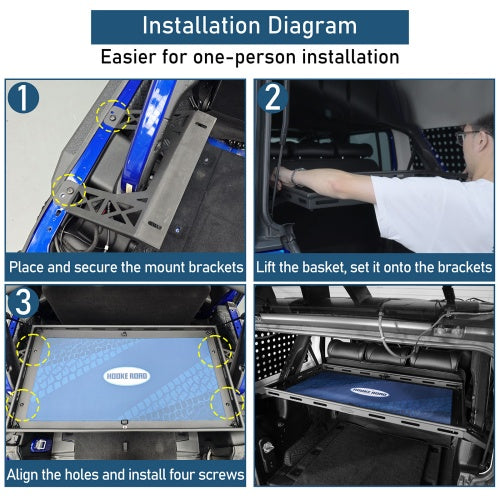 Installation Diagram

Easier for one-person installation

1

Place and secure the mount brackets

2

Lift the basket, set it onto the brackets

3

HOOKE ROAD

Align the holes and install four screws

HOOKE ROAD