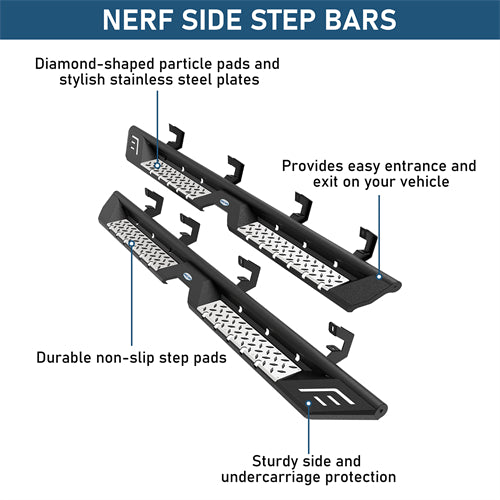 NERF SIDE STEP BARS

Diamond-shaped particle pads and stylish stainless steel plates

Provides easy entrance and exit on your vehicle

Durable non-slip step pads

Sturdy side and undercarriage protection