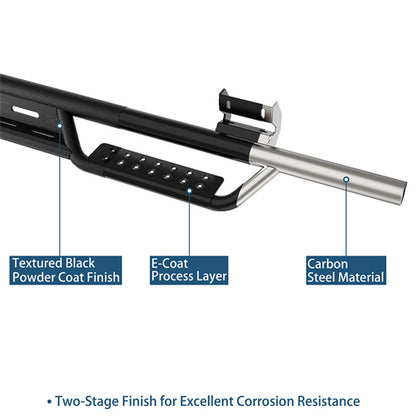 Textured Black Powder Coat Finish

E-Coat Process Layer

Carbon Steel Material

• Two-Stage Finish for Excellent Corrosion Resistance